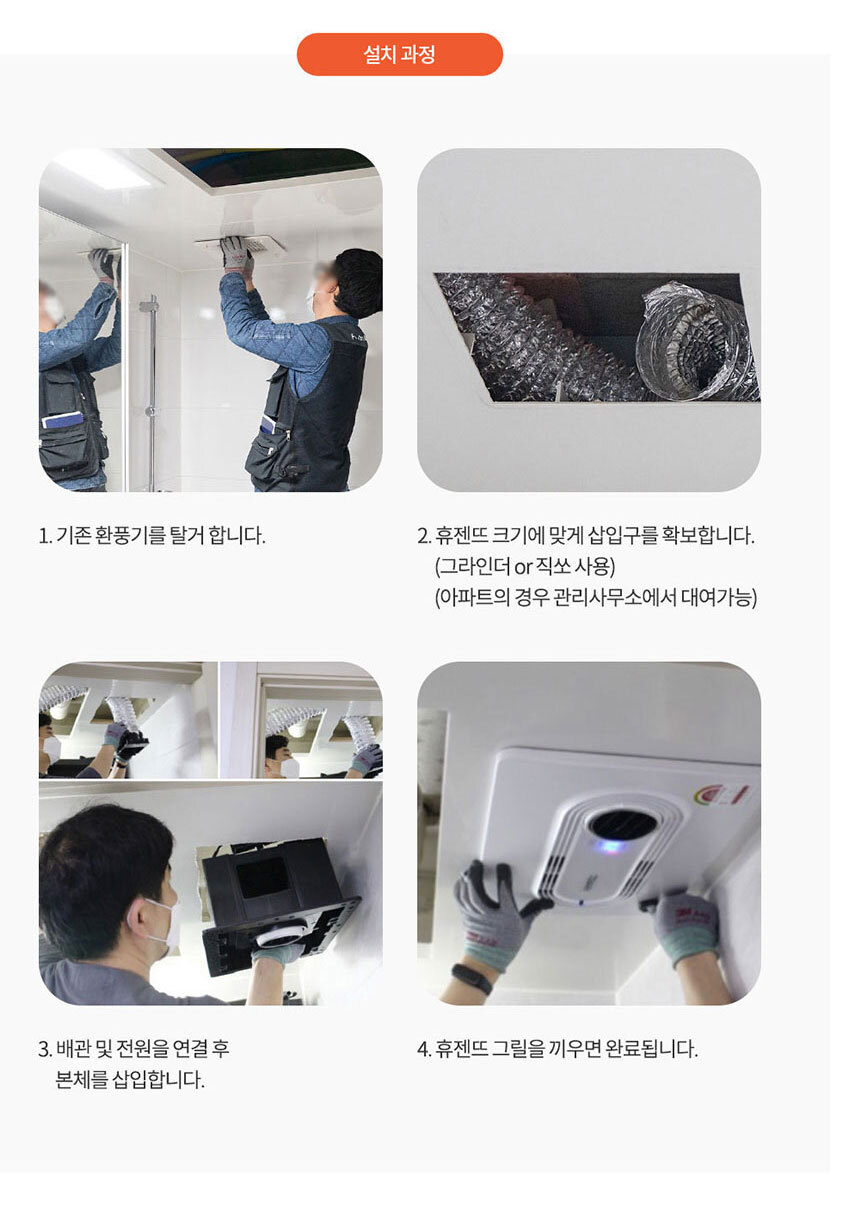 설치 과정

1. 기존 환풍기를 탈거 합니다.

2. 휴젠뜨 크기에 맞게 삽입구를 확보합니다.
(그라인더 or 직쏘 사용)
(아파트의 경우 관리사무소에서 대여가능)

3. 배관 및 전원을 연결 후
본체를 삽입합니다.

4. 휴젠뜨 그릴을 끼우면 완료됩니다.