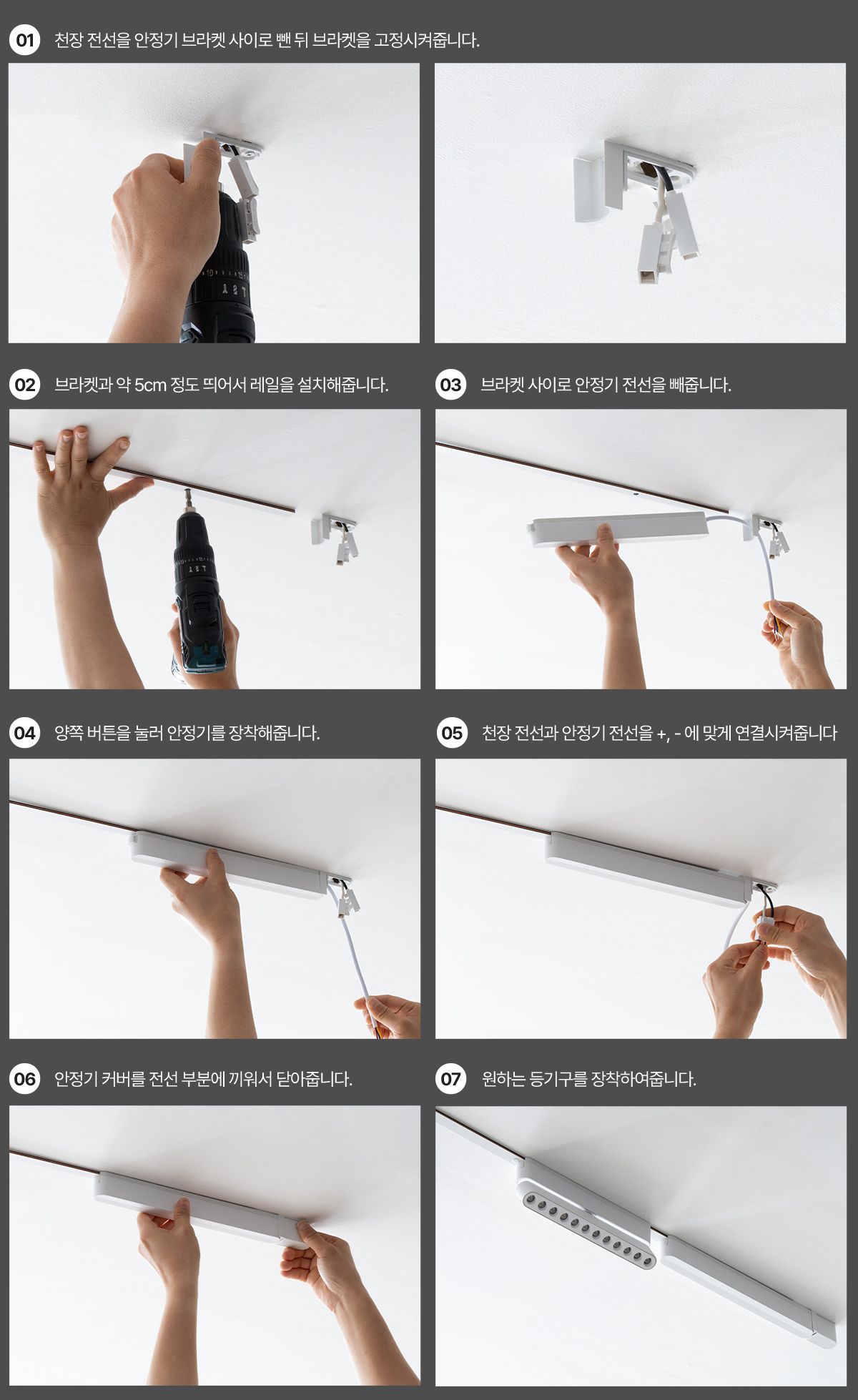 01 천장 전선을 안정기 브라켓 사이로 뺀 뒤 브라켓을 고정시켜줍니다.

02 브라켓과 약 5cm 정도 띄어서 레일을 설치해줍니다.

03 브라켓 사이로 안정기 전선을 빼줍니다.

04 양쪽 버튼을 눌러 안정기를 장착해줍니다.

05 천장 전선과 안정기 전선을 +, - 에 맞게 연결시켜줍니다

06 안정기 커버를 전선 부분에 끼워서 닫아줍니다.

07 원하는 등기구를 장착하여줍니다.